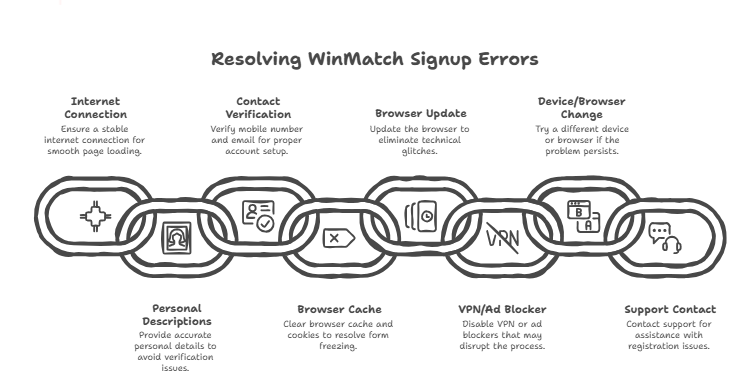 Resolving WinMatch Signup Errors

Internet Connection
Ensure a stable internet connection for smooth page loading.

Contact Verification
Verify mobile number and email for proper account setup.

Browser Update
Update the browser to eliminate technical glitches.

Device/Browser Change
Try a different device or browser if the problem persists.

VPN

B

A

Personal Descriptions
Provide accurate personal details to avoid verification issues.

Browser Cache
Clear browser cache and cookies to resolve form freezing.

VPN/Ad Blocker
Disable VPN or ad blockers that may disrupt the process.

Support Contact
Contact support for assistance with registration issues.